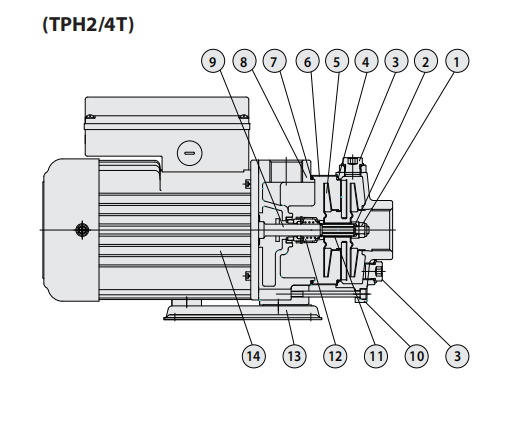 (TPH2/4T)

9 8 7 6 5 4 3 2 1

14 13 12 11 10 3