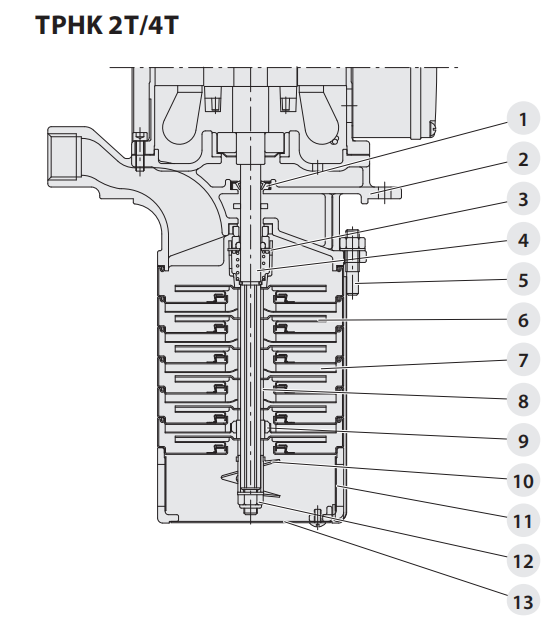 TPHK 2T/4T

1
2
3
4
5
6
7
8
9
10
11
12
13