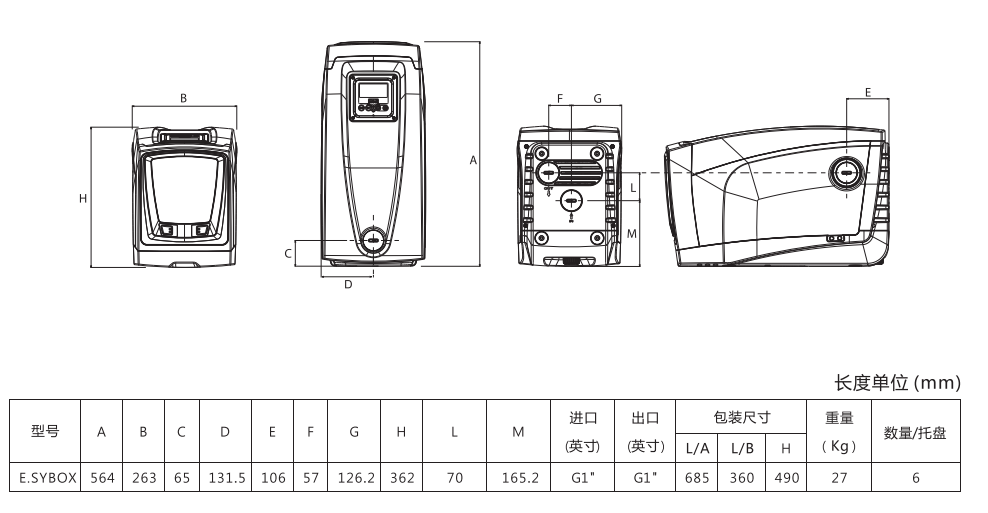 B

H

A

C

D

F G

L

M

E

长度单位 (mm)

| 型号 | A | B | C | D | E | F | G | H | L | M | 进口 (英寸) | 出口 (英寸) | 包装尺寸 L/A | 包装尺寸 L/B | 包装尺寸 H | 重量 (Kg) | 数量/托盘 |
|---|---|---|---|---|---|---|---|---|---|---|---|---|---|---|---|---|---|
| E.SYBOX | 564 | 263 | 65 | 131.5 | 106 | 57 | 126.2 | 362 | 70 | 165.2 | G1" | G1" | 685 | 360 | 490 | 27 | 6 |